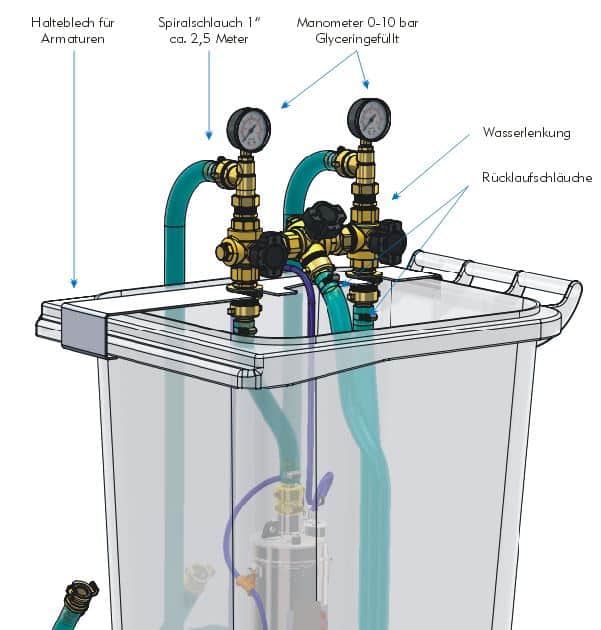 Halteblech für Armaturen

Spiralschlauch 1" ca. 2,5 Meter

Manometer 0-10 bar Glyceringefüllt

Wasserlenkung

Rücklaufschläuche