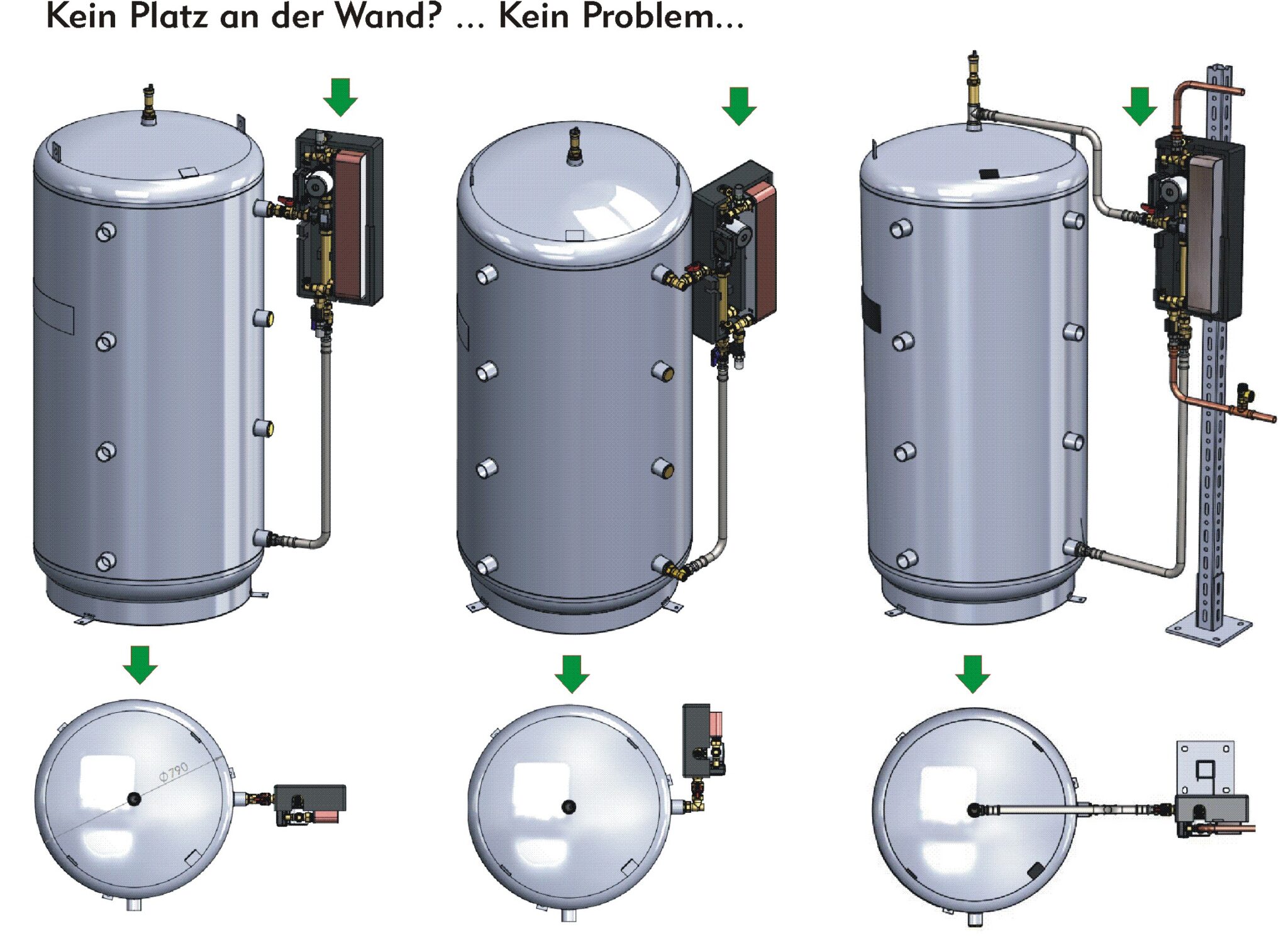 Kein Platz an der Wand? ... Kein Problem...

Φ790